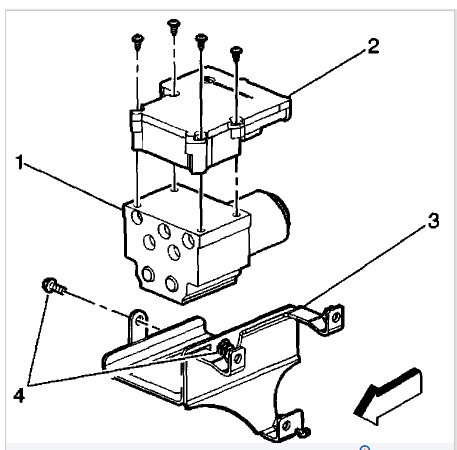 2

1

3

4