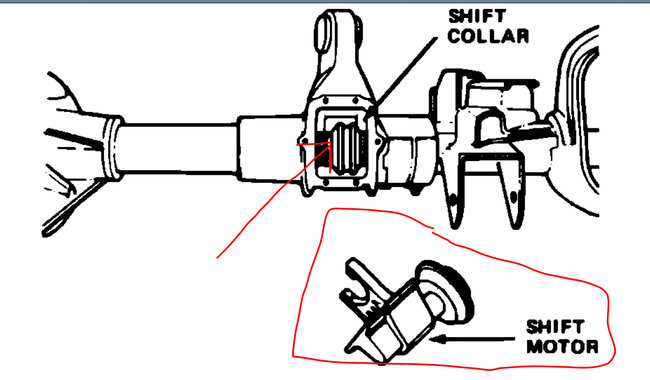 SHIFT
COLLAR

SHIFT
MOTOR