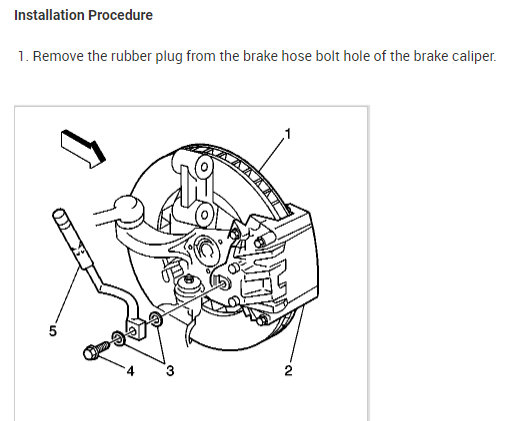 Installation Procedure

1. Remove the rubber plug from the brake hose bolt hole of the brake caliper.

1

5

4

3

2