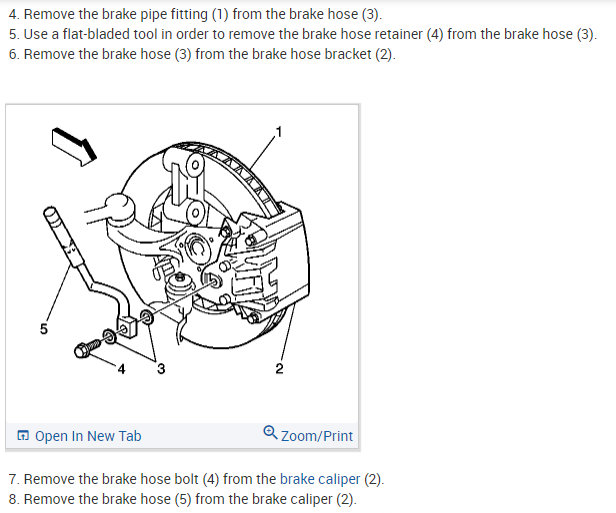 4. Remove the brake pipe fitting (1) from the brake hose (3).
5. Use a flat-bladed tool in order to remove the brake hose retainer (4) from the brake hose (3).
6. Remove the brake hose (3) from the brake hose bracket (2).

1
5
4
3
2

Open In New Tab
Zoom/Print

7. Remove the brake hose bolt (4) from the brake caliper (2).
8. Remove the brake hose (5) from the brake caliper (2).