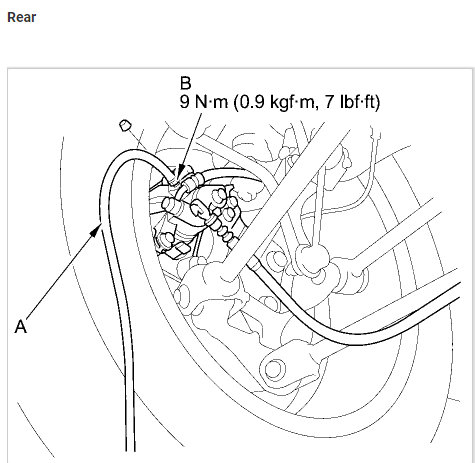 Rear

B
9 N·m (0.9 kgf·m, 7 lbf·ft)

A