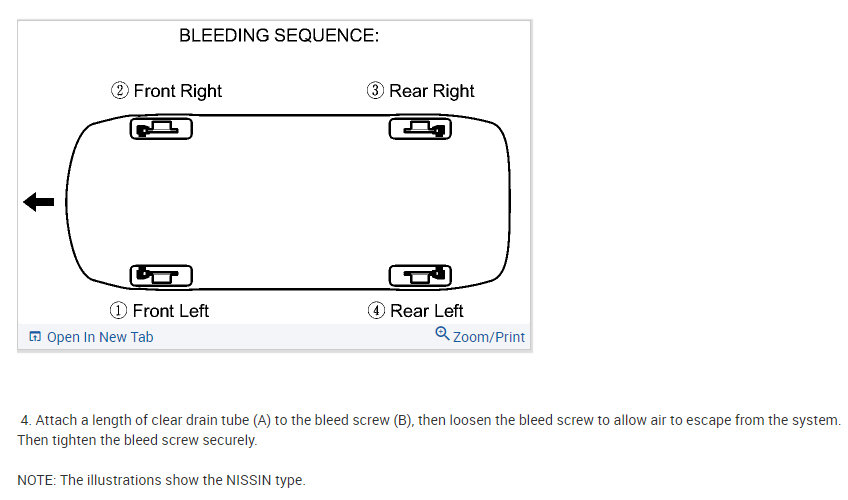 BLEEDING SEQUENCE:

② Front Right

③ Rear Right

① Front Left

④ Rear Left

Open In New Tab

Zoom/Print

4. Attach a length of clear drain tube (A) to the bleed screw (B), then loosen the bleed screw to allow air to escape from the system. Then tighten the bleed screw securely.

NOTE: The illustrations show the NISSIN type.