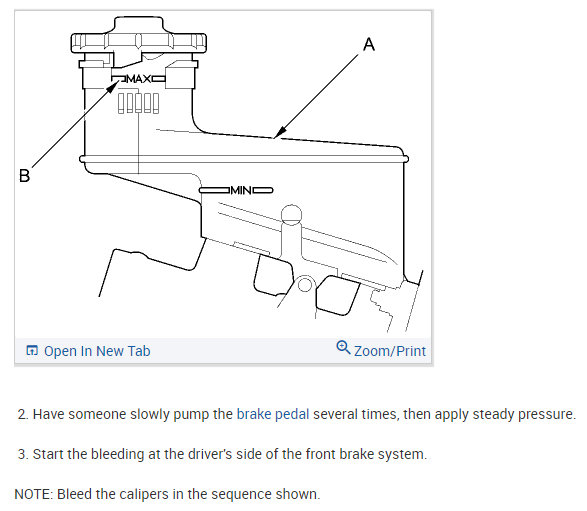 A
MAX
B
MIN
Open In New Tab
Zoom/Print

2. Have someone slowly pump the brake pedal several times, then apply steady pressure.

3. Start the bleeding at the driver's side of the front brake system.

NOTE: Bleed the calipers in the sequence shown.