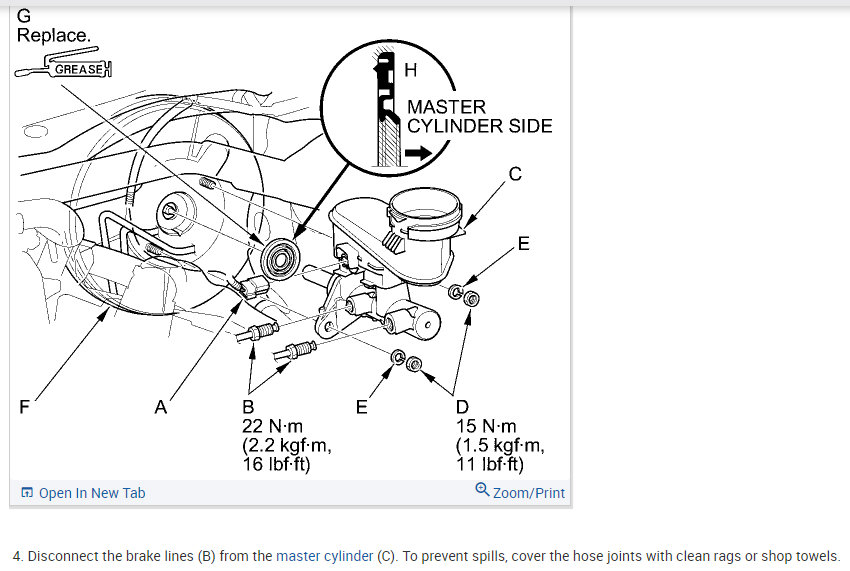 G
Replace.

GREASE

H

MASTER
CYLINDER SIDE

C

E

F

A

B
22 N·m
(2.2 kgf·m,
16 lbf·ft)

E

D
15 N·m
(1.5 kgf·m,
11 lbf·ft)

Open In New Tab

Zoom/Print

4. Disconnect the brake lines (B) from the master cylinder (C). To prevent spills, cover the hose joints with clean rags or shop towels.