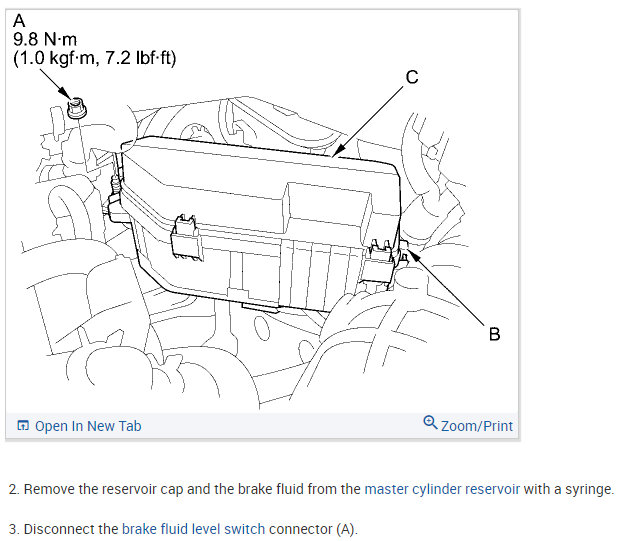 A
9.8 N·m
(1.0 kgf·m, 7.2 lbf·ft)

C

B

Open In New Tab

Zoom/Print

2. Remove the reservoir cap and the brake fluid from the master cylinder reservoir with a syringe.

3. Disconnect the brake fluid level switch connector (A).