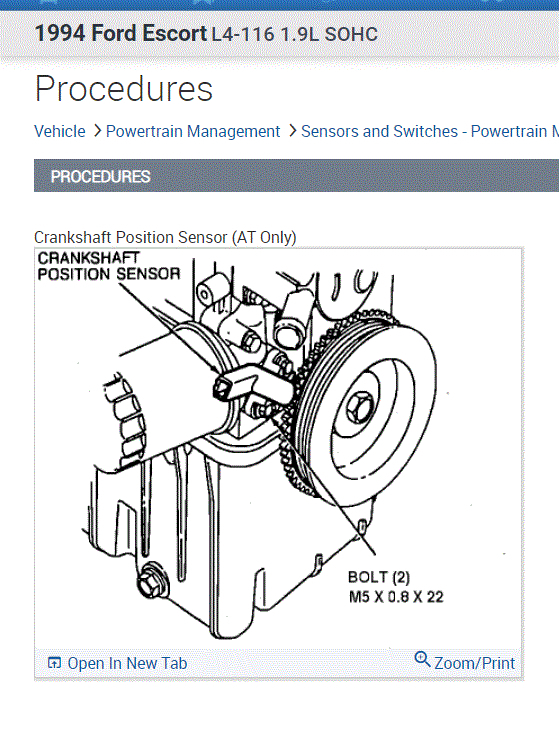 1994 Ford Escort L4-116 1.9L SOHC

Procedures

Vehicle > Powertrain Management > Sensors and Switches - Powertrain M

PROCEDURES

Crankshaft Position Sensor (AT Only)

CRANKSHAFT POSITION SENSOR

BOLT (2) M5 X 0.8 X 22

Open In New Tab

Zoom/Print