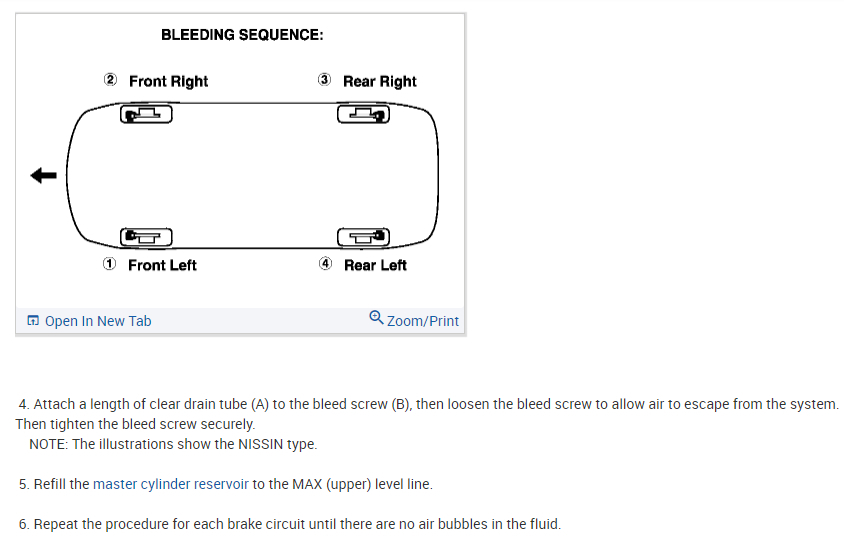 BLEEDING SEQUENCE:

② Front Right

③ Rear Right

① Front Left

④ Rear Left

Open In New Tab

Zoom/Print

4. Attach a length of clear drain tube (A) to the bleed screw (B), then loosen the bleed screw to allow air to escape from the system. Then tighten the bleed screw securely.
NOTE: The illustrations show the NISSIN type.

5. Refill the master cylinder reservoir to the MAX (upper) level line.

6. Repeat the procedure for each brake circuit until there are no air bubbles in the fluid.