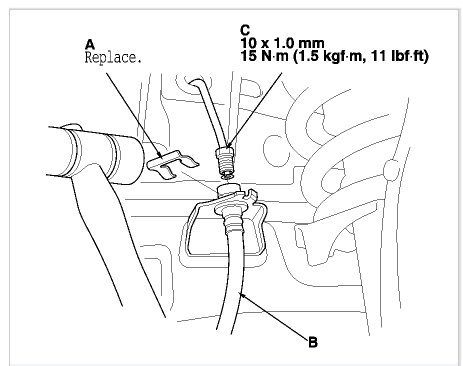 A
Replace.

C
10 x 1.0 mm
15 N·m (1.5 kgf·m, 11 lbf·ft)

B