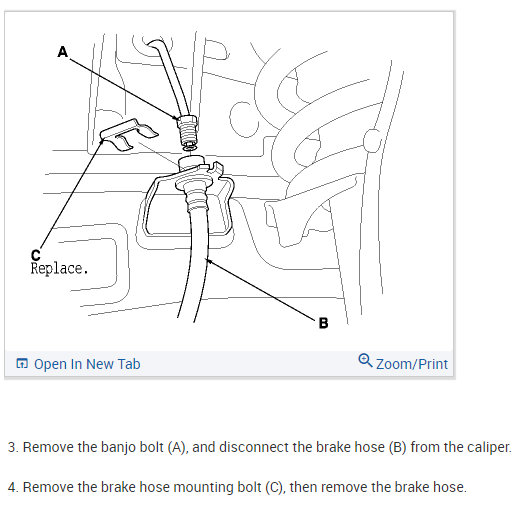 A

C
Replace.

B

Open In New Tab

Zoom/Print

3. Remove the banjo bolt (A), and disconnect the brake hose (B) from the caliper.

4. Remove the brake hose mounting bolt (C), then remove the brake hose.