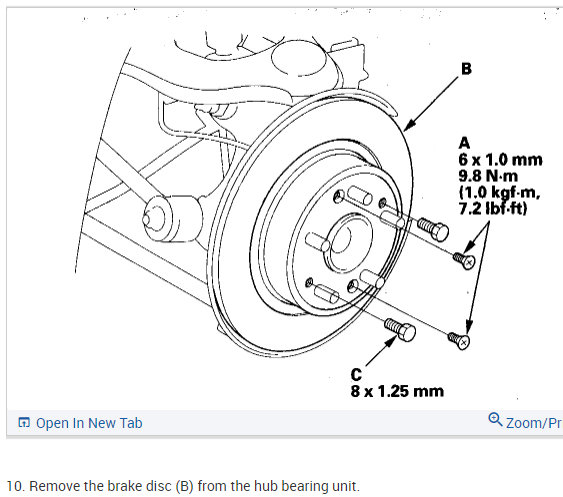 B

A
6 x 1.0 mm
9.8 N·m
(1.0 kgf·m,
7.2 lbf·ft)

C
8 x 1.25 mm

Open In New Tab

Zoom/Pr

10. Remove the brake disc (B) from the hub bearing unit.