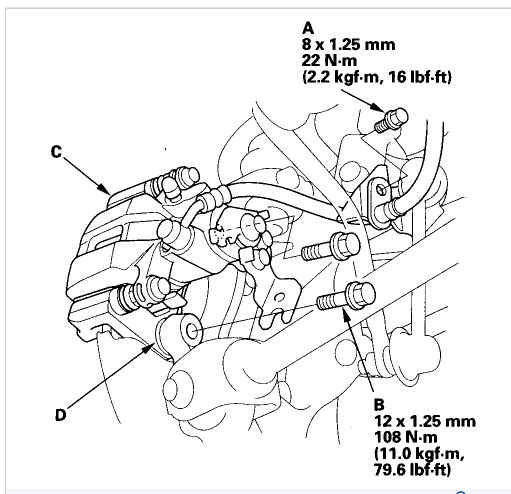 A
8 x 1.25 mm
22 N·m
(2.2 kgf·m, 16 lbf·ft)

C

D

B
12 x 1.25 mm
108 N·m
(11.0 kgf·m,
79.6 lbf·ft)