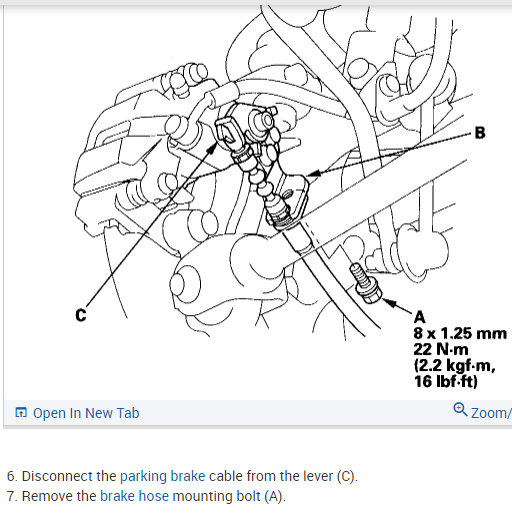 B

C

A
8 x 1.25 mm
22 N·m
(2.2 kgf·m,
16 lbf·ft)

Open In New Tab

Zoom/

6. Disconnect the parking brake cable from the lever (C).
7. Remove the brake hose mounting bolt (A).