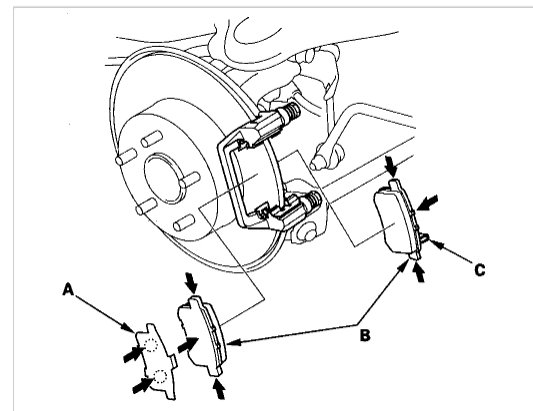 A

B

C