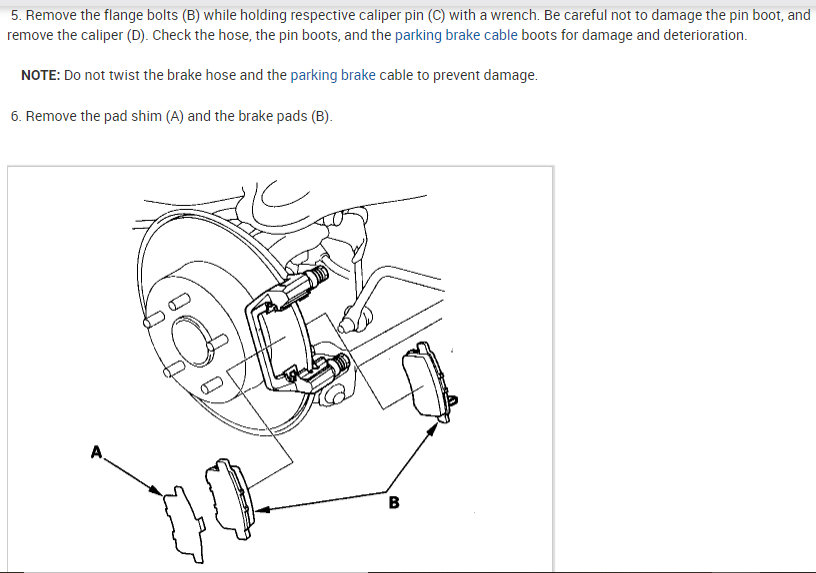 5. Remove the flange bolts (B) while holding respective caliper pin (C) with a wrench. Be careful not to damage the pin boot, and remove the caliper (D). Check the hose, the pin boots, and the parking brake cable boots for damage and deterioration.

NOTE: Do not twist the brake hose and the parking brake cable to prevent damage.

6. Remove the pad shim (A) and the brake pads (B).

A

B