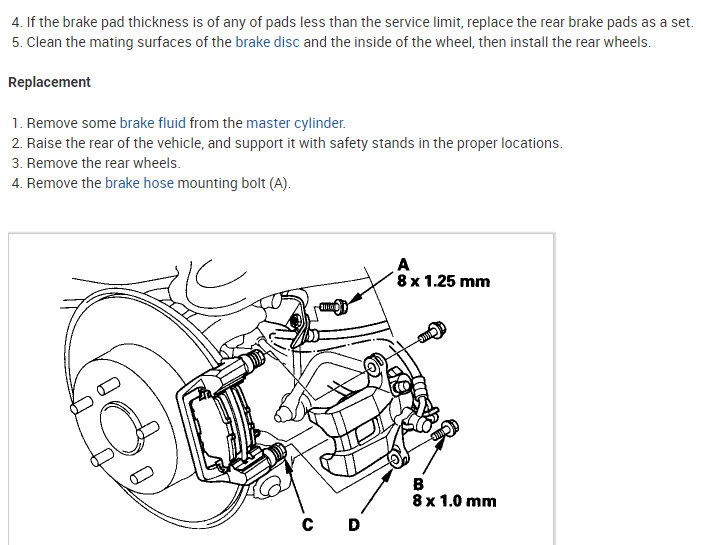 4. If the brake pad thickness is of any of pads less than the service limit, replace the rear brake pads as a set.
5. Clean the mating surfaces of the brake disc and the inside of the wheel, then install the rear wheels.

Replacement

1. Remove some brake fluid from the master cylinder.
2. Raise the rear of the vehicle, and support it with safety stands in the proper locations.
3. Remove the rear wheels.
4. Remove the brake hose mounting bolt (A).

A
8 x 1.25 mm

B
8 x 1.0 mm

C

D