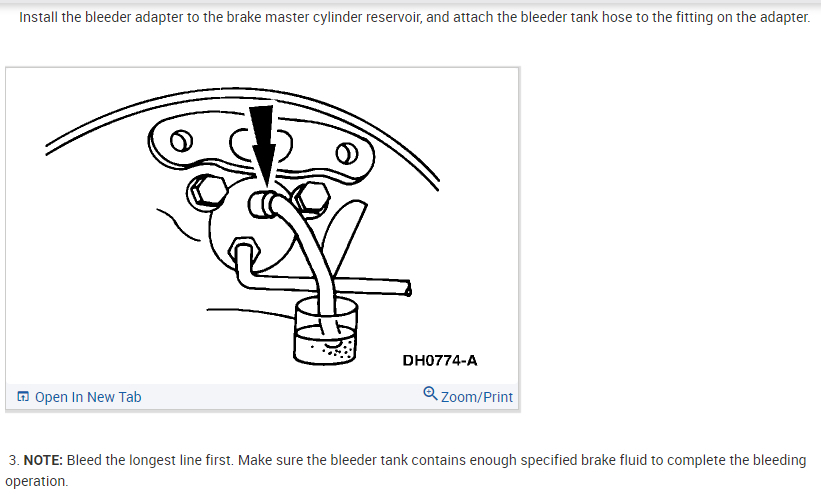 Install the bleeder adapter to the brake master cylinder reservoir, and attach the bleeder tank hose to the fitting on the adapter.

DH0774-A

Open In New Tab

Zoom/Print

3. NOTE: Bleed the longest line first. Make sure the bleeder tank contains enough specified brake fluid to complete the bleeding operation.