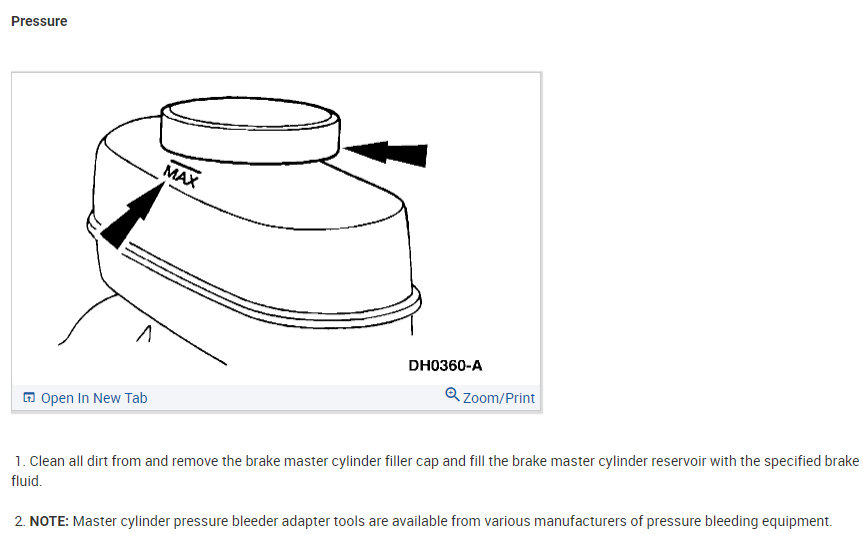 Pressure

MAX

DH0360-A

Open In New Tab

Zoom/Print

1. Clean all dirt from and remove the brake master cylinder filler cap and fill the brake master cylinder reservoir with the specified brake fluid.

2. NOTE: Master cylinder pressure bleeder adapter tools are available from various manufacturers of pressure bleeding equipment.