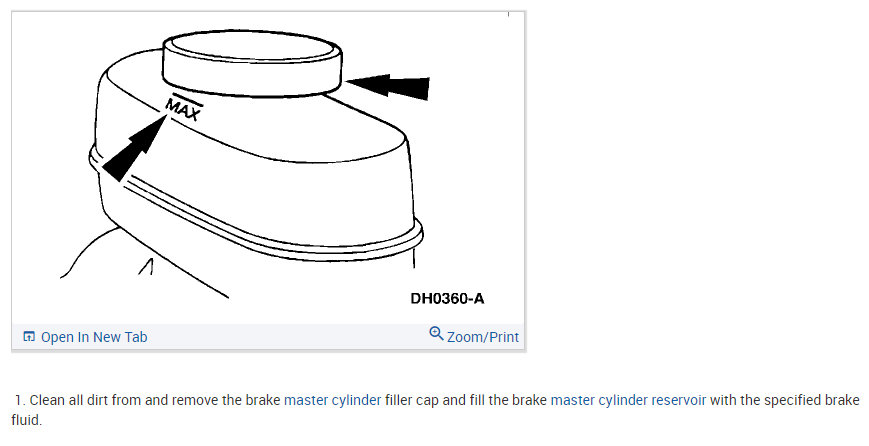 MAX

DH0360-A

Open In New Tab

Zoom/Print

1. Clean all dirt from and remove the brake master cylinder filler cap and fill the brake master cylinder reservoir with the specified brake fluid.