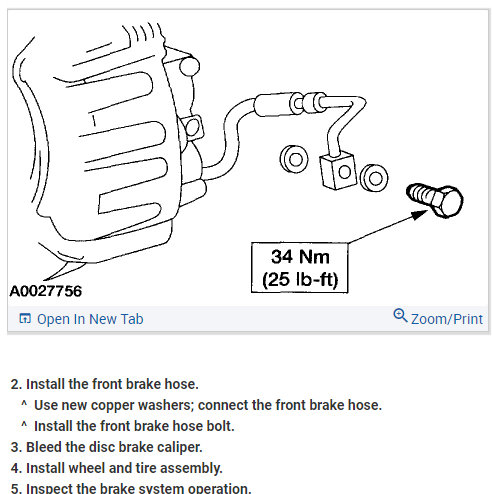 34 Nm
(25 lb-ft)

A0027756

Open In New Tab

Zoom/Print

2. Install the front brake hose.

^ Use new copper washers; connect the front brake hose.

^ Install the front brake hose bolt.

3. Bleed the disc brake caliper.

4. Install wheel and tire assembly.

5. Inspect the brake system operation.