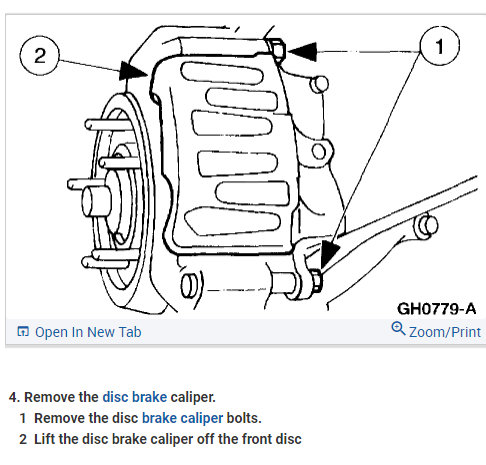 2

1

GH0779-A

Open In New Tab

Zoom/Print

4. Remove the disc brake caliper.

1 Remove the disc brake caliper bolts.

2 Lift the disc brake caliper off the front disc