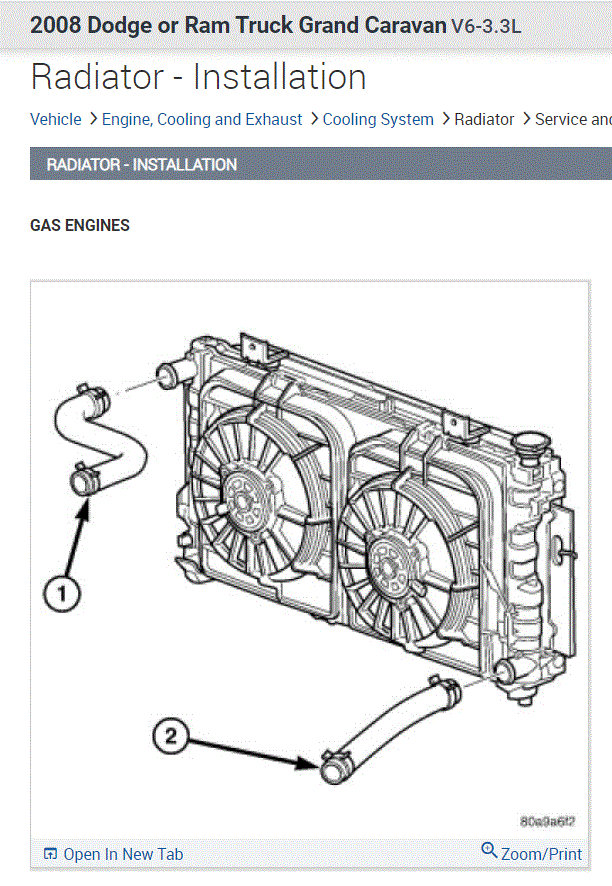 2008 Dodge or Ram Truck Grand Caravan V6-3.3L

Radiator - Installation

Vehicle > Engine, Cooling and Exhaust > Cooling System > Radiator > Service and

RADIATOR - INSTALLATION

GAS ENGINES

1

2

80a9a6f2

Open In New Tab

Zoom/Print