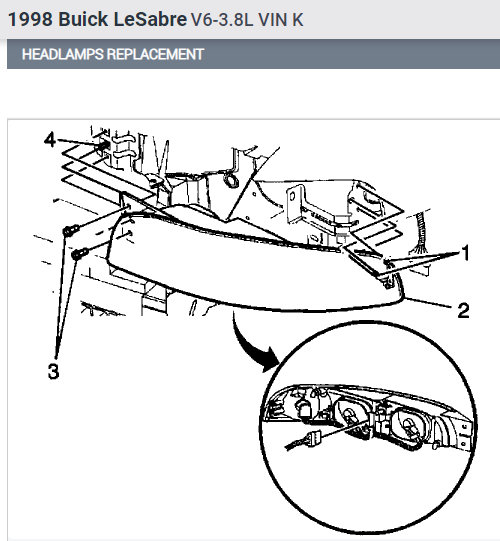 1998 Buick LeSabre V6-3.8L VIN K

HEADLAMPS REPLACEMENT

4

1

2

3