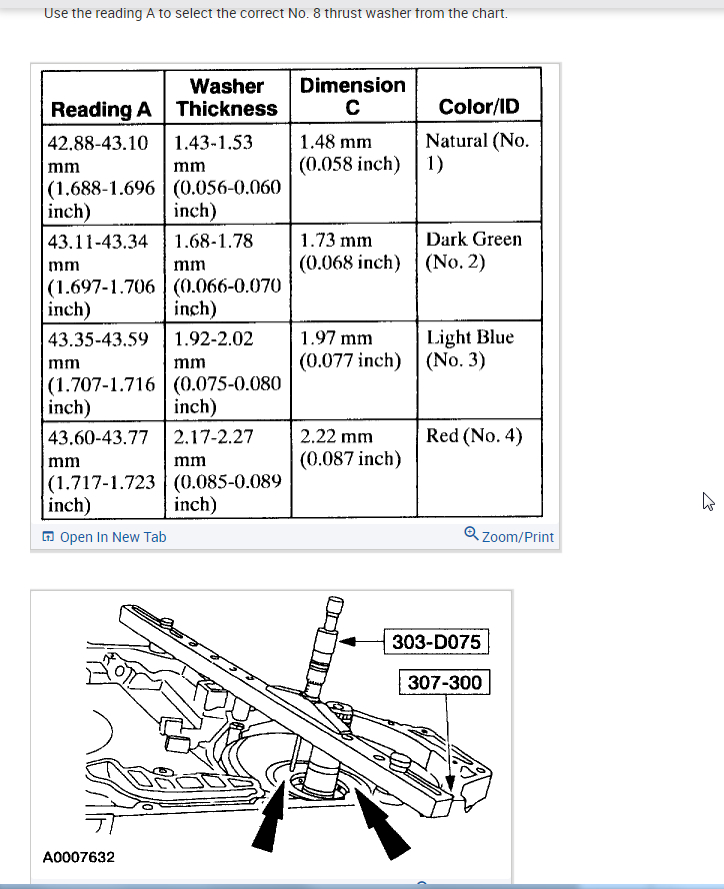 Use the reading A to select the correct No. 8 thrust washer from the chart.

| Reading A | Washer Thickness | Dimension C | Color/ID |
|---|---|---|---|
| 42.88-43.10 mm (1.688-1.696 inch) | 1.43-1.53 mm (0.056-0.060 inch) | 1.48 mm (0.058 inch) | Natural (No. 1) |
| 43.11-43.34 mm (1.697-1.706 inch) | 1.68-1.78 mm (0.066-0.070 inch) | 1.73 mm (0.068 inch) | Dark Green (No. 2) |
| 43.35-43.59 mm (1.707-1.716 inch) | 1.92-2.02 mm (0.075-0.080 inch) | 1.97 mm (0.077 inch) | Light Blue (No. 3) |
| 43.60-43.77 mm (1.717-1.723 inch) | 2.17-2.27 mm (0.085-0.089 inch) | 2.22 mm (0.087 inch) | Red (No. 4) |

Open In New Tab
Zoom/Print

303-D075
307-300
A0007632