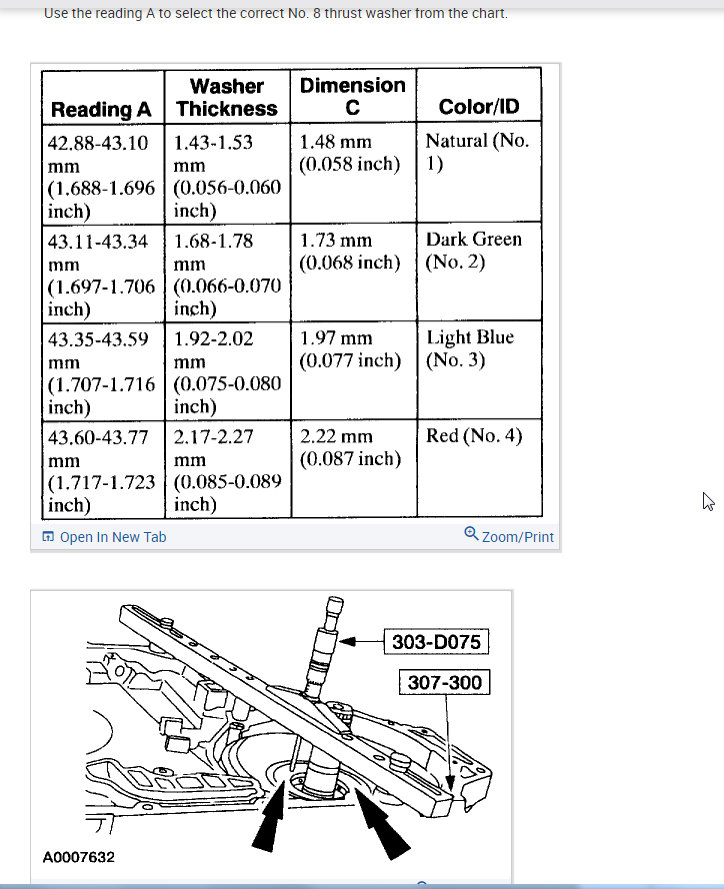 Use the reading A to select the correct No. 8 thrust washer from the chart.

| Reading A | Washer Thickness | Dimension C | Color/ID |
|---|---|---|---|
| 42.88-43.10 mm (1.688-1.696 inch) | 1.43-1.53 mm (0.056-0.060 inch) | 1.48 mm (0.058 inch) | Natural (No. 1) |
| 43.11-43.34 mm (1.697-1.706 inch) | 1.68-1.78 mm (0.066-0.070 inch) | 1.73 mm (0.068 inch) | Dark Green (No. 2) |
| 43.35-43.59 mm (1.707-1.716 inch) | 1.92-2.02 mm (0.075-0.080 inch) | 1.97 mm (0.077 inch) | Light Blue (No. 3) |
| 43.60-43.77 mm (1.717-1.723 inch) | 2.17-2.27 mm (0.085-0.089 inch) | 2.22 mm (0.087 inch) | Red (No. 4) |

Open In New Tab
Zoom/Print

303-D075
307-300
A0007632