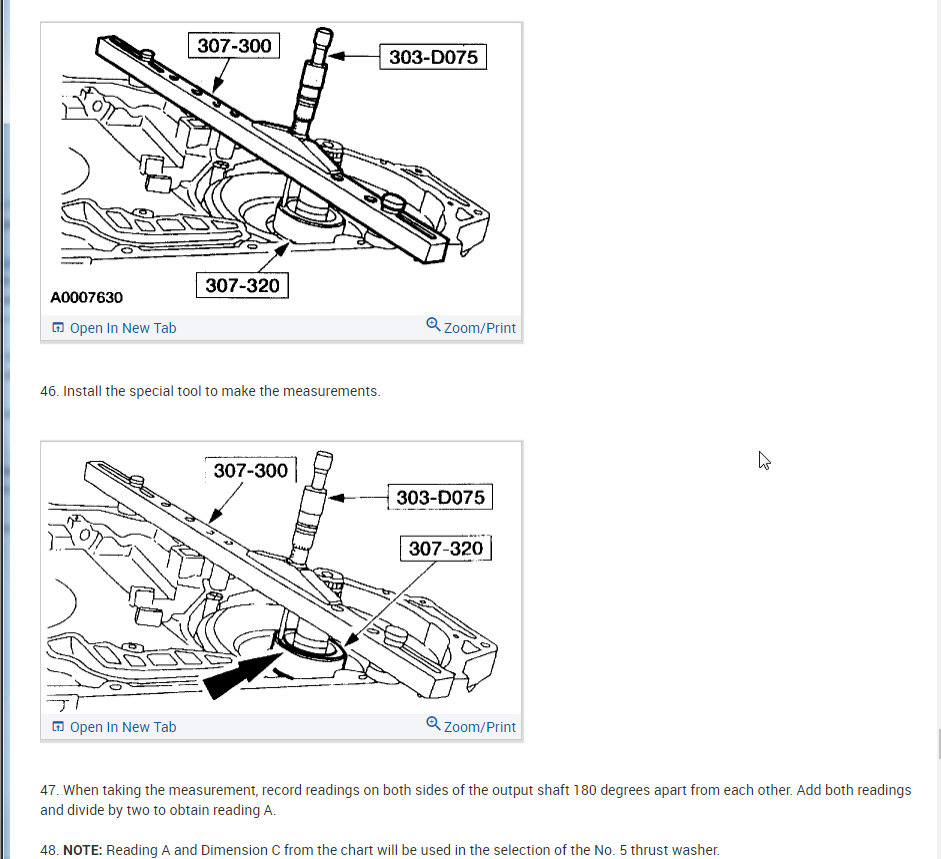 307-300

303-D075

307-320

A0007630

Open In New Tab

Zoom/Print

46. Install the special tool to make the measurements.

307-300

303-D075

307-320

Open In New Tab

Zoom/Print

47. When taking the measurement, record readings on both sides of the output shaft 180 degrees apart from each other. Add both readings and divide by two to obtain reading A.

48. NOTE: Reading A and Dimension C from the chart will be used in the selection of the No. 5 thrust washer.