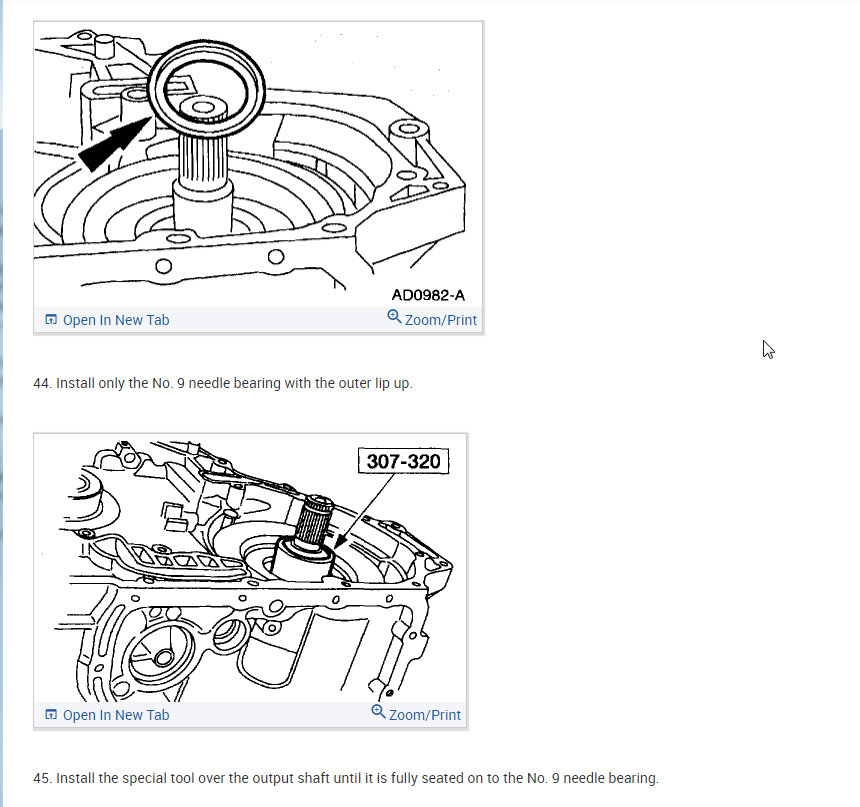 AD0982-A

Open In New Tab

Zoom/Print

44. Install only the No. 9 needle bearing with the outer lip up.

307-320

Open In New Tab

Zoom/Print

45. Install the special tool over the output shaft until it is fully seated on to the No. 9 needle bearing.