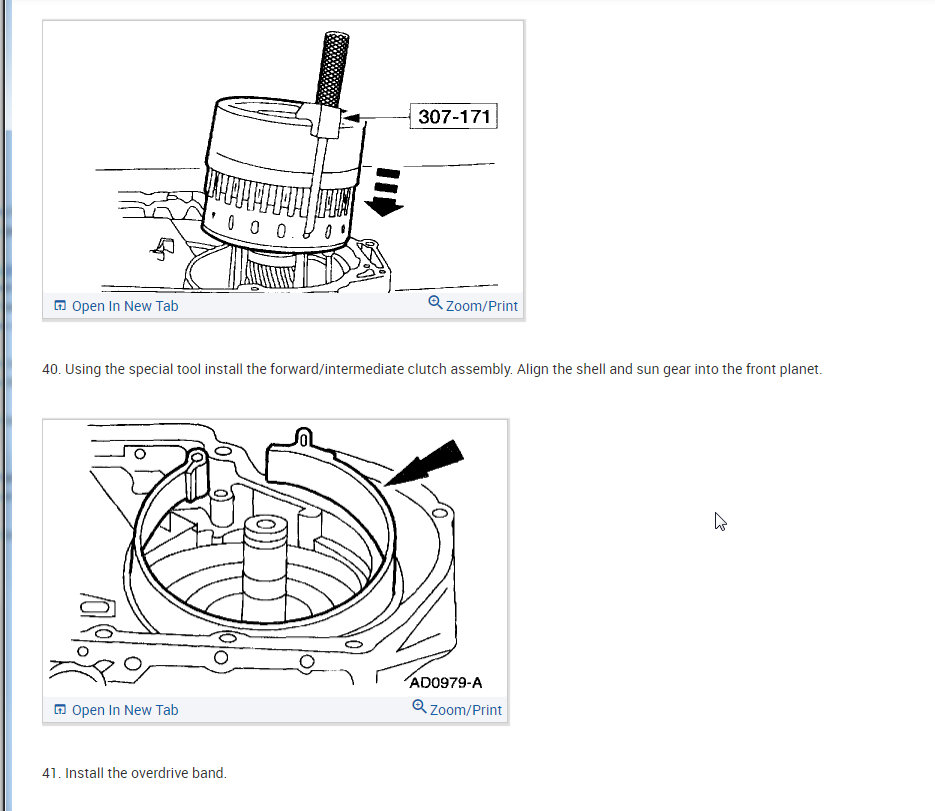 307-171

Open In New Tab
Zoom/Print

40. Using the special tool install the forward/intermediate clutch assembly. Align the shell and sun gear into the front planet.

AD0979-A

Open In New Tab
Zoom/Print

41. Install the overdrive band.