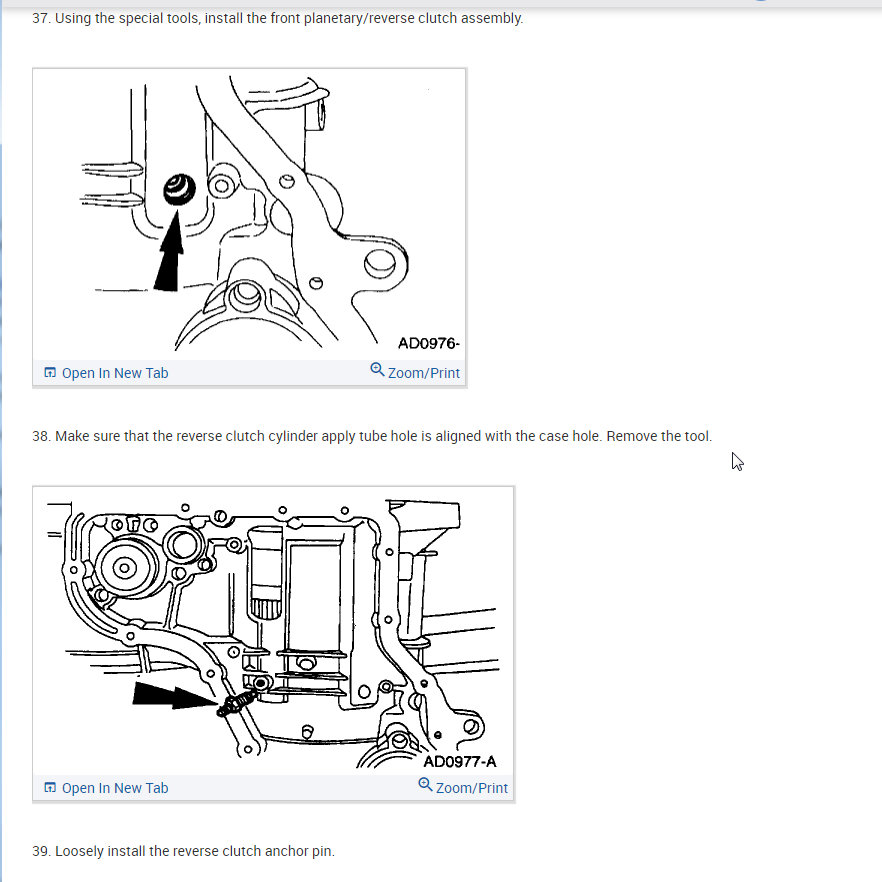 37. Using the special tools, install the front planetary/reverse clutch assembly.

AD0976-

Open In New Tab

Zoom/Print

38. Make sure that the reverse clutch cylinder apply tube hole is aligned with the case hole. Remove the tool.

AD0977-A

Open In New Tab

Zoom/Print

39. Loosely install the reverse clutch anchor pin.