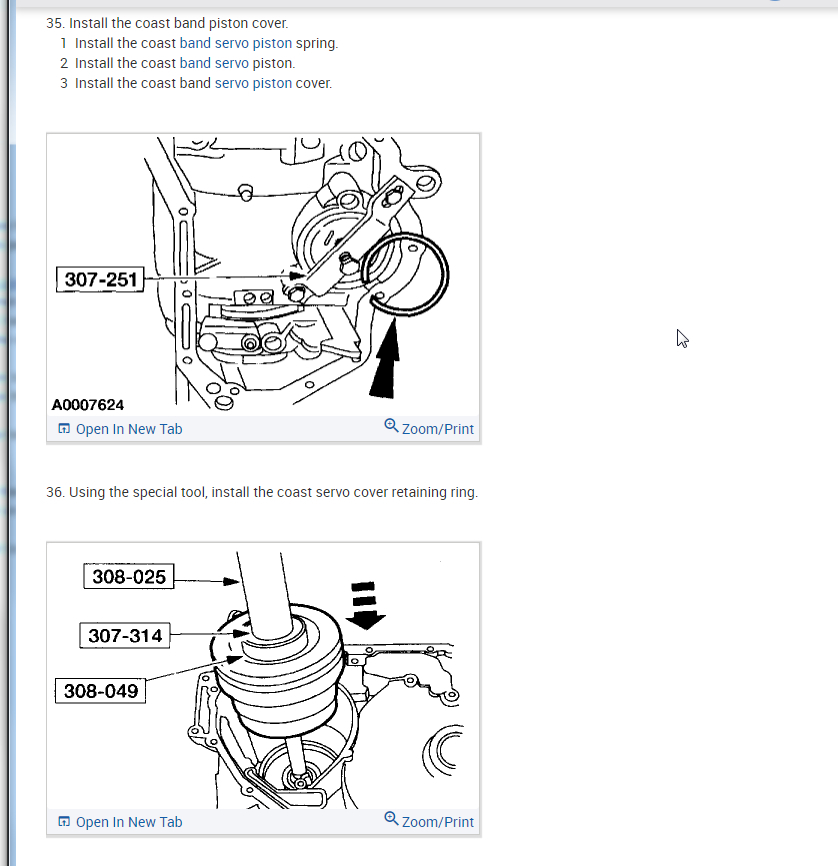 35. Install the coast band piston cover.
1 Install the coast band servo piston spring.
2 Install the coast band servo piston.
3 Install the coast band servo piston cover.

307-251
A0007624
Open In New Tab
Zoom/Print

36. Using the special tool, install the coast servo cover retaining ring.

308-025
307-314
308-049
Open In New Tab
Zoom/Print