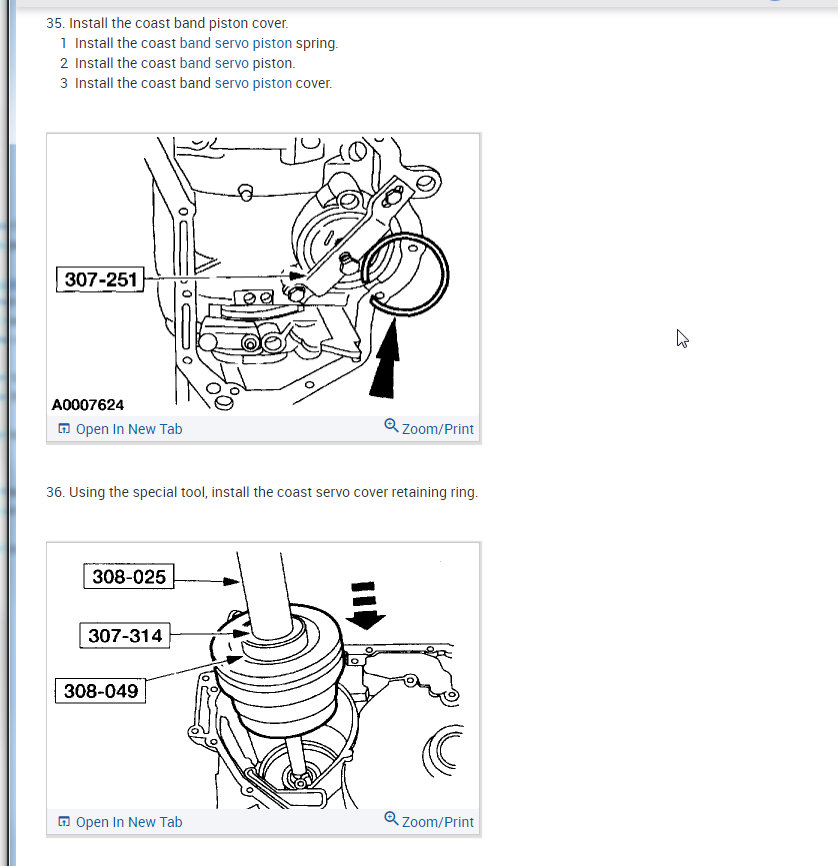 35. Install the coast band piston cover.
1 Install the coast band servo piston spring.
2 Install the coast band servo piston.
3 Install the coast band servo piston cover.

307-251

A0007624

Open In New Tab

Zoom/Print

36. Using the special tool, install the coast servo cover retaining ring.

308-025

307-314

308-049

Open In New Tab

Zoom/Print