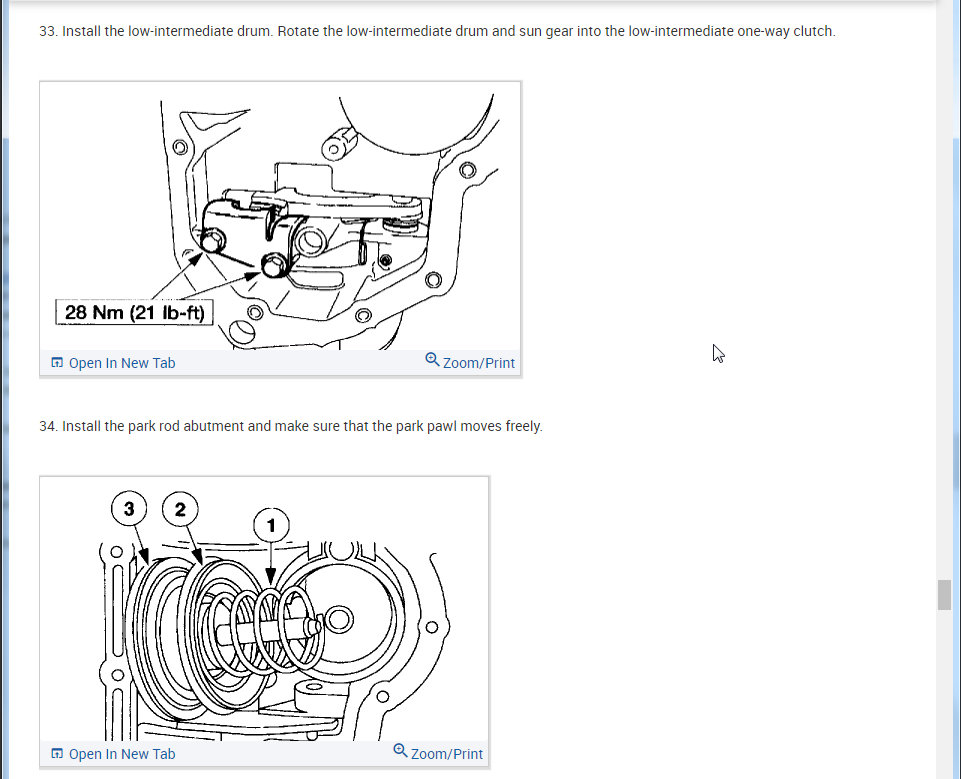 33. Install the low-intermediate drum. Rotate the low-intermediate drum and sun gear into the low-intermediate one-way clutch.

28 Nm (21 lb-ft)

Open In New Tab

Zoom/Print

34. Install the park rod abutment and make sure that the park pawl moves freely.

3
2
1

Open In New Tab

Zoom/Print