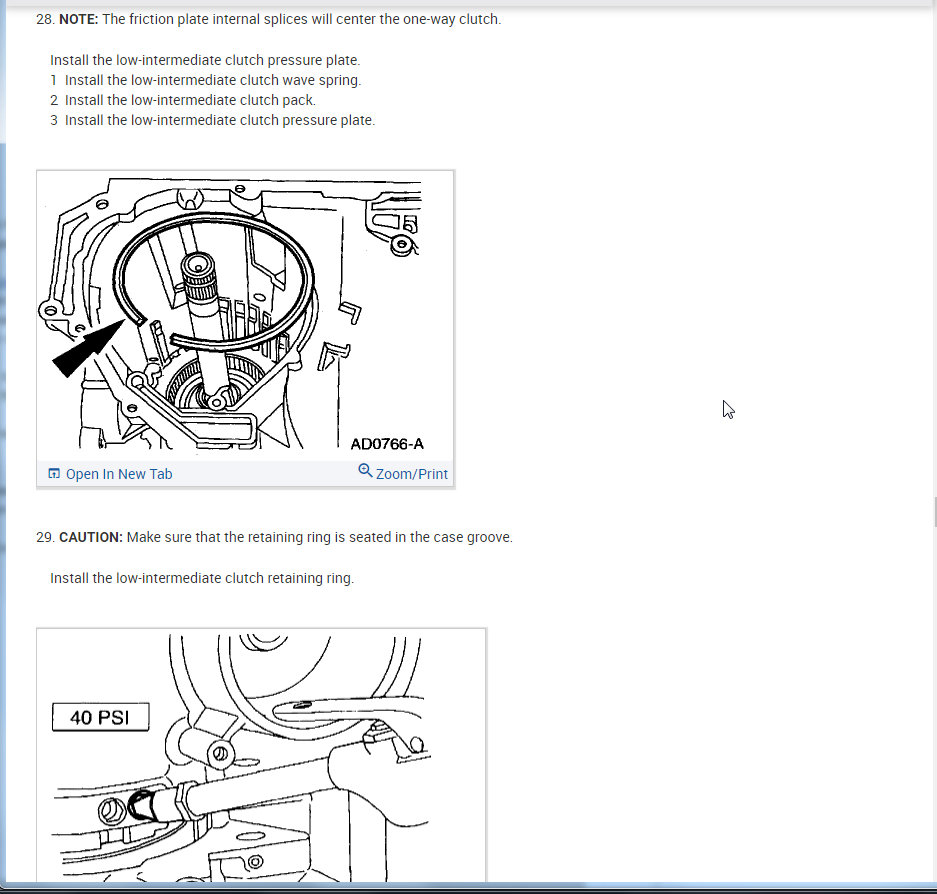 28. **NOTE:** The friction plate internal splices will center the one-way clutch.

Install the low-intermediate clutch pressure plate.
1 Install the low-intermediate clutch wave spring.
2 Install the low-intermediate clutch pack.
3 Install the low-intermediate clutch pressure plate.

AD0766-A

Open In New Tab Zoom/Print

29. **CAUTION:** Make sure that the retaining ring is seated in the case groove.

Install the low-intermediate clutch retaining ring.

40 PSI