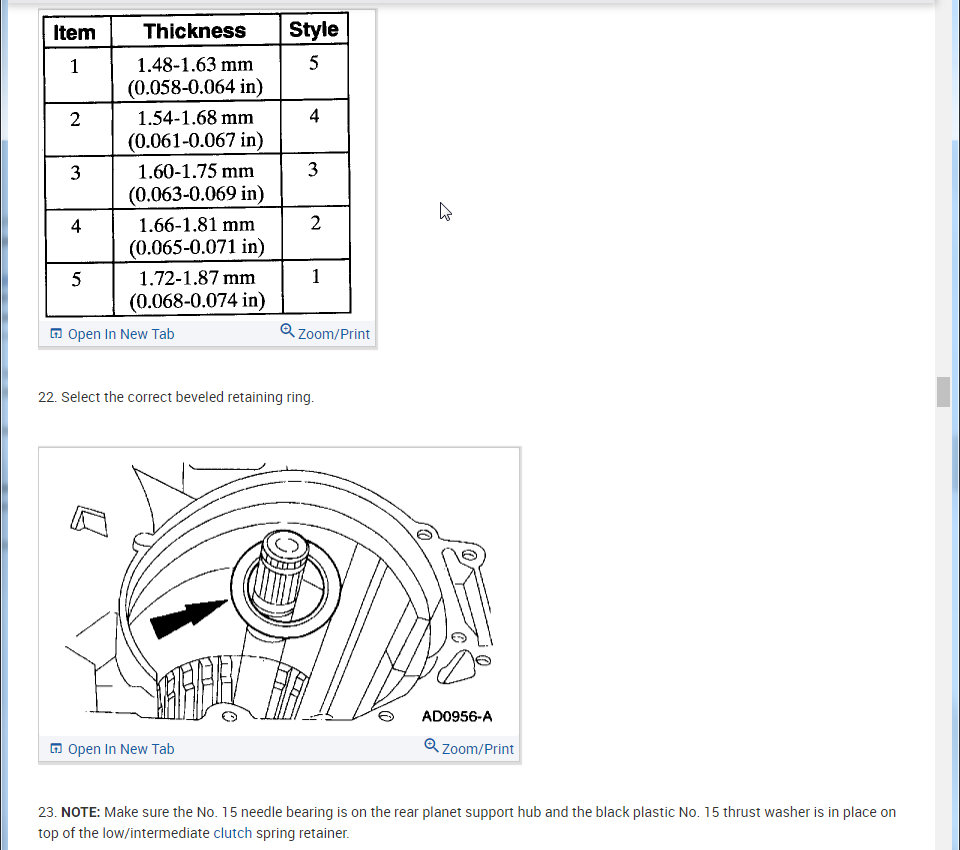 | Item | Thickness | Style |
|---|---|---|
| 1 | 1.48-1.63 mm (0.058-0.064 in) | 5 |
| 2 | 1.54-1.68 mm (0.061-0.067 in) | 4 |
| 3 | 1.60-1.75 mm (0.063-0.069 in) | 3 |
| 4 | 1.66-1.81 mm (0.065-0.071 in) | 2 |
| 5 | 1.72-1.87 mm (0.068-0.074 in) | 1 |

Open In New Tab Zoom/Print

22. Select the correct beveled retaining ring.

AD0956-A

Open In New Tab Zoom/Print

23. NOTE: Make sure the No. 15 needle bearing is on the rear planet support hub and the black plastic No. 15 thrust washer is in place on top of the low/intermediate clutch spring retainer.