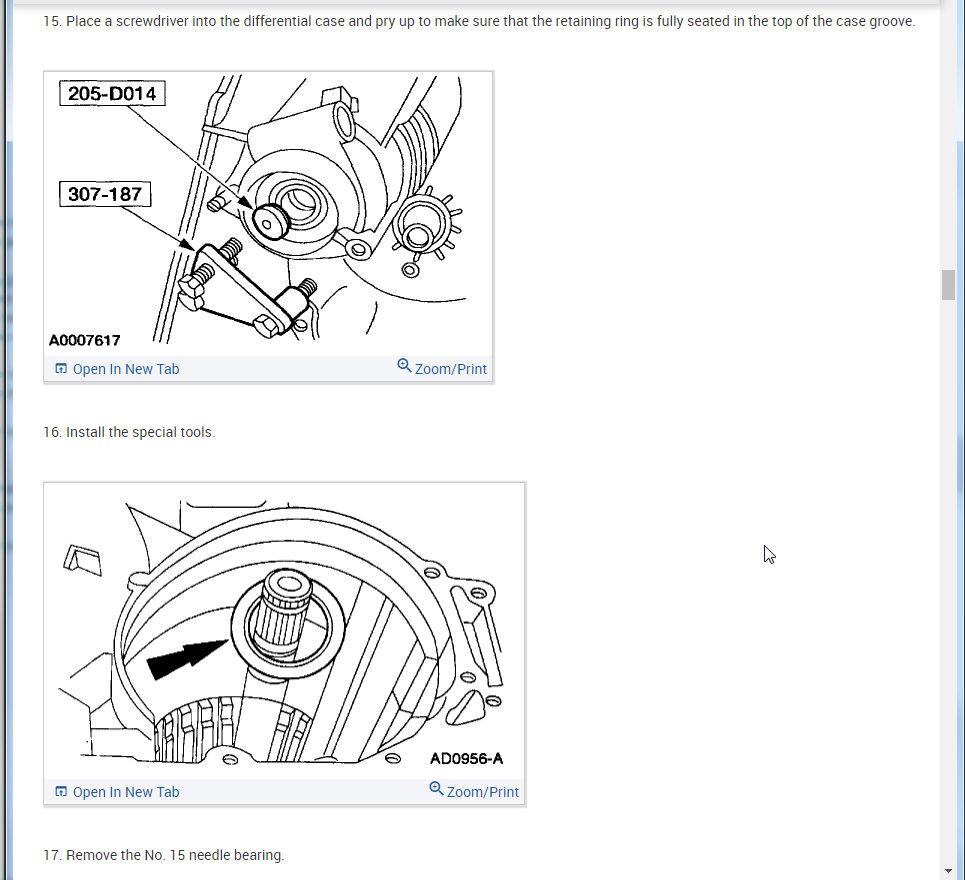 15. Place a screwdriver into the differential case and pry up to make sure that the retaining ring is fully seated in the top of the case groove.

205-D014

307-187

A0007617

Open In New Tab

Zoom/Print

16. Install the special tools.

AD0956-A

Open In New Tab

Zoom/Print

17. Remove the No. 15 needle bearing.