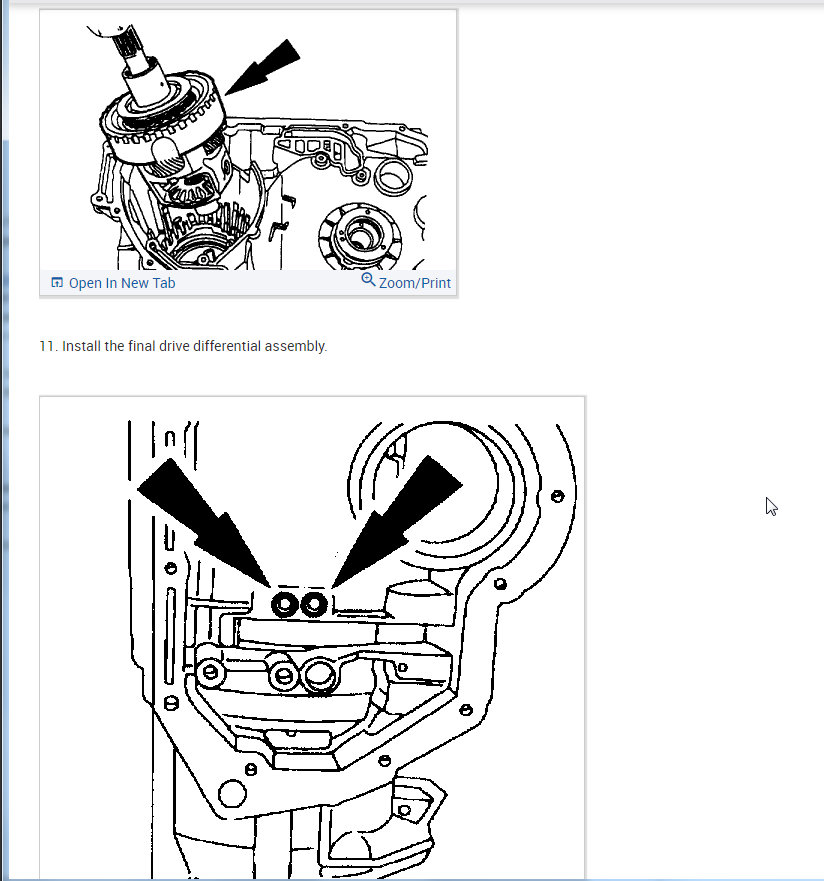 Open In New Tab
Zoom/Print

11. Install the final drive differential assembly.