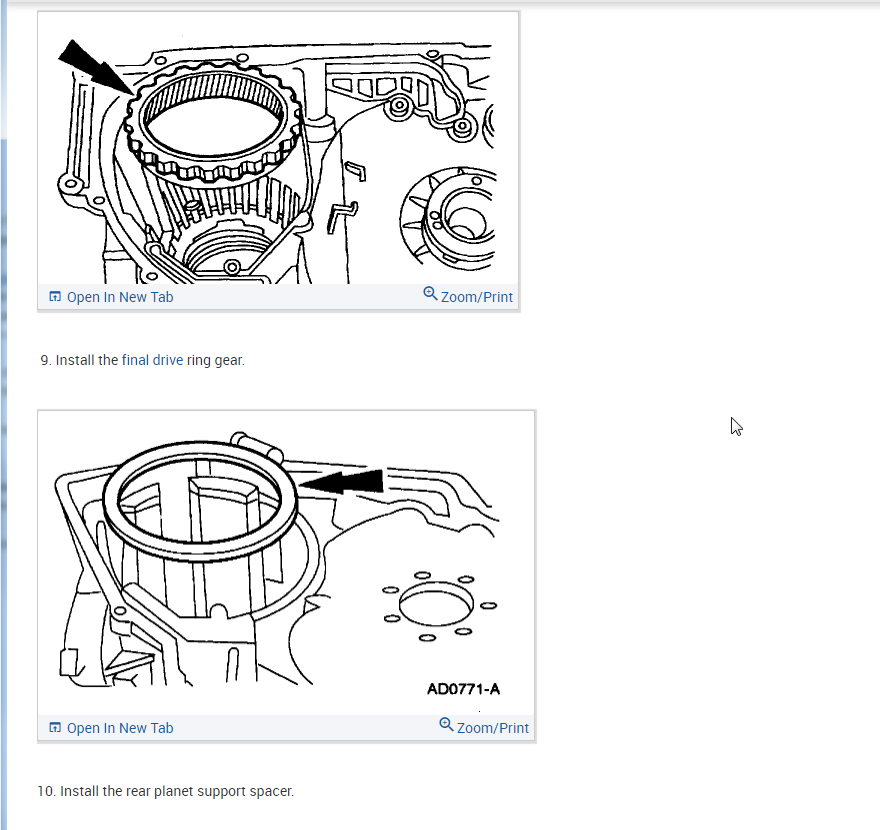 Open In New Tab

Zoom/Print

9. Install the final drive ring gear.

AD0771-A

Open In New Tab

Zoom/Print

10. Install the rear planet support spacer.