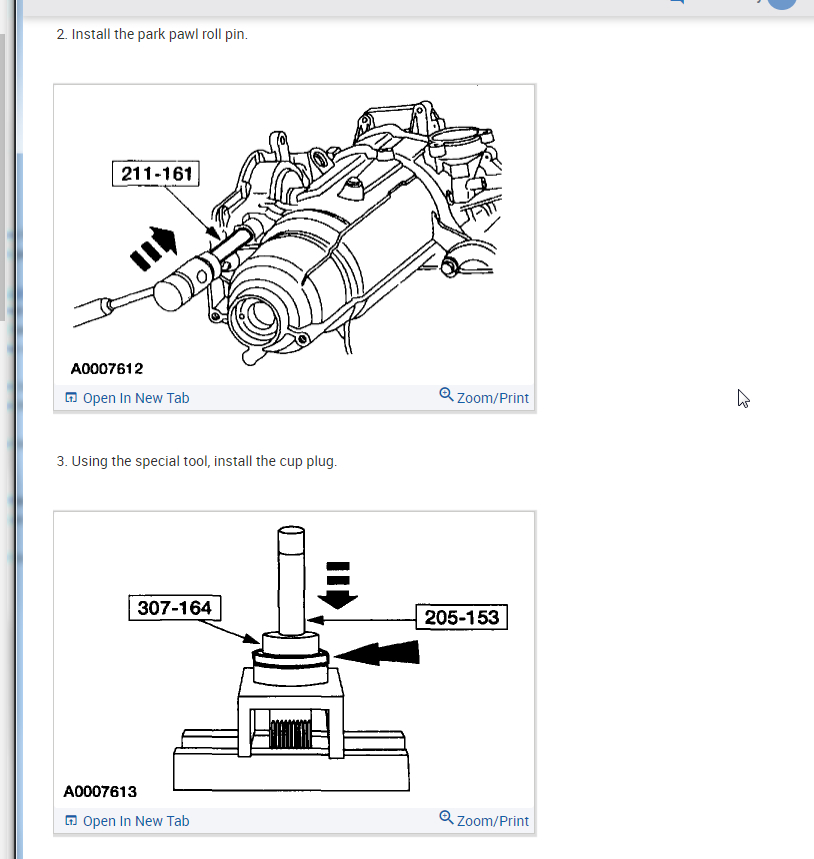 2. Install the park pawl roll pin.

211-161

A0007612

Open In New Tab

Zoom/Print

3. Using the special tool, install the cup plug.

307-164

205-153

A0007613

Open In New Tab

Zoom/Print