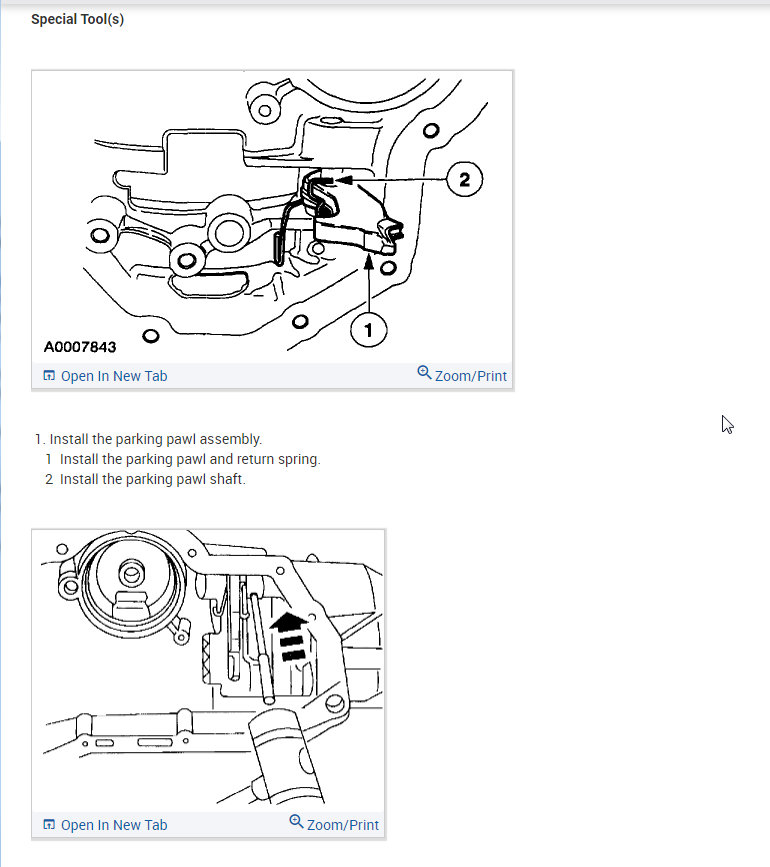 Special Tool(s)

2

1

A0007843

Open In New Tab

Zoom/Print

1. Install the parking pawl assembly.
1 Install the parking pawl and return spring.
2 Install the parking pawl shaft.

Open In New Tab

Zoom/Print