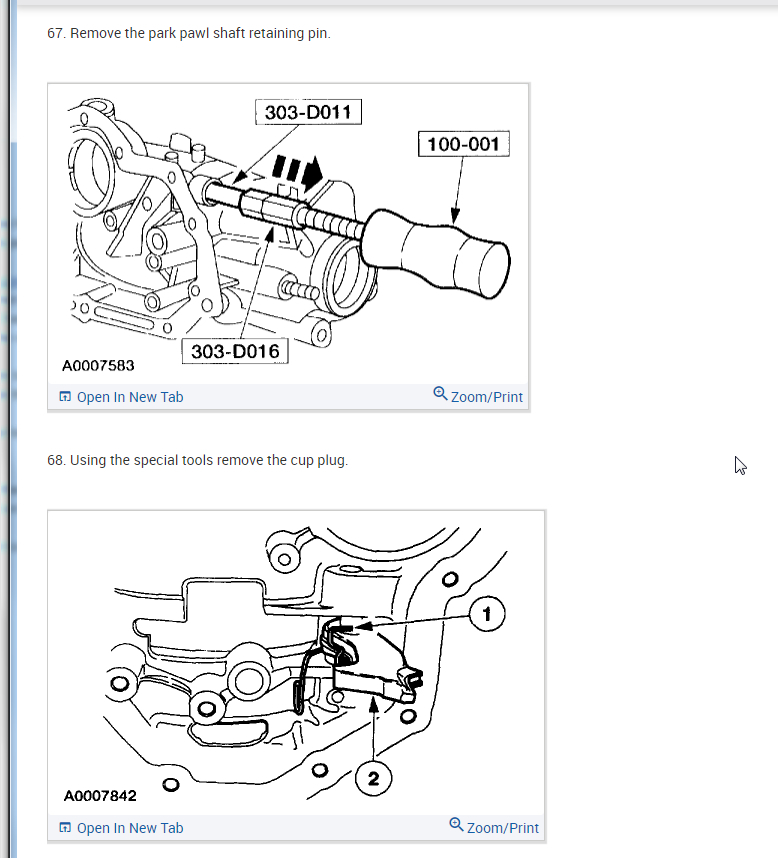 67. Remove the park pawl shaft retaining pin.

303-D011

100-001

303-D016

A0007583

Open In New Tab

Zoom/Print

68. Using the special tools remove the cup plug.

1

2

A0007842

Open In New Tab

Zoom/Print