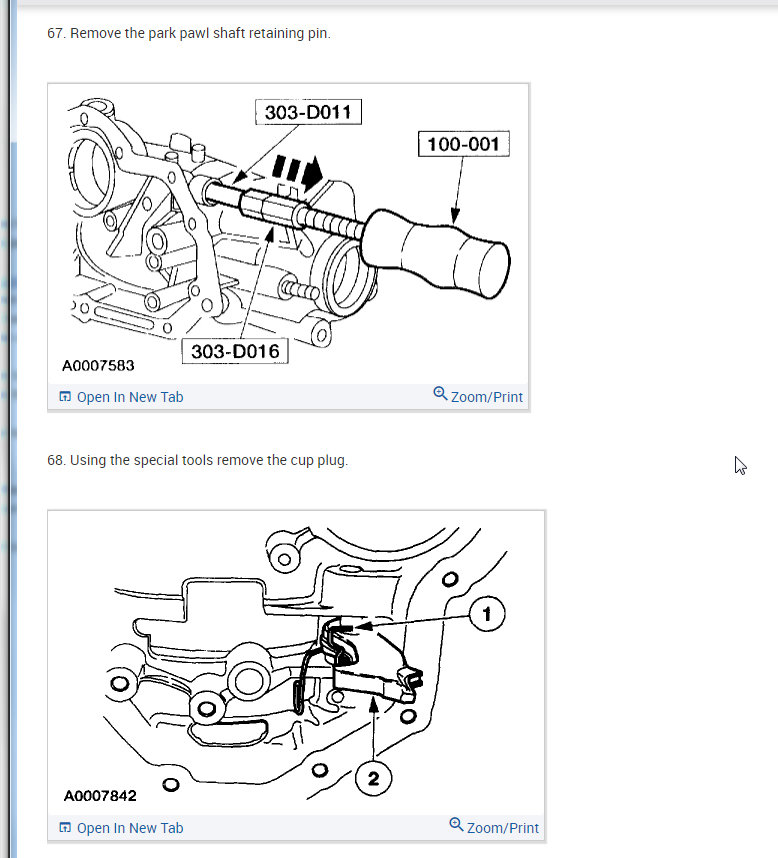 67. Remove the park pawl shaft retaining pin.

303-D011

100-001

303-D016

A0007583

Open In New Tab

Zoom/Print

68. Using the special tools remove the cup plug.

1

2

A0007842

Open In New Tab

Zoom/Print