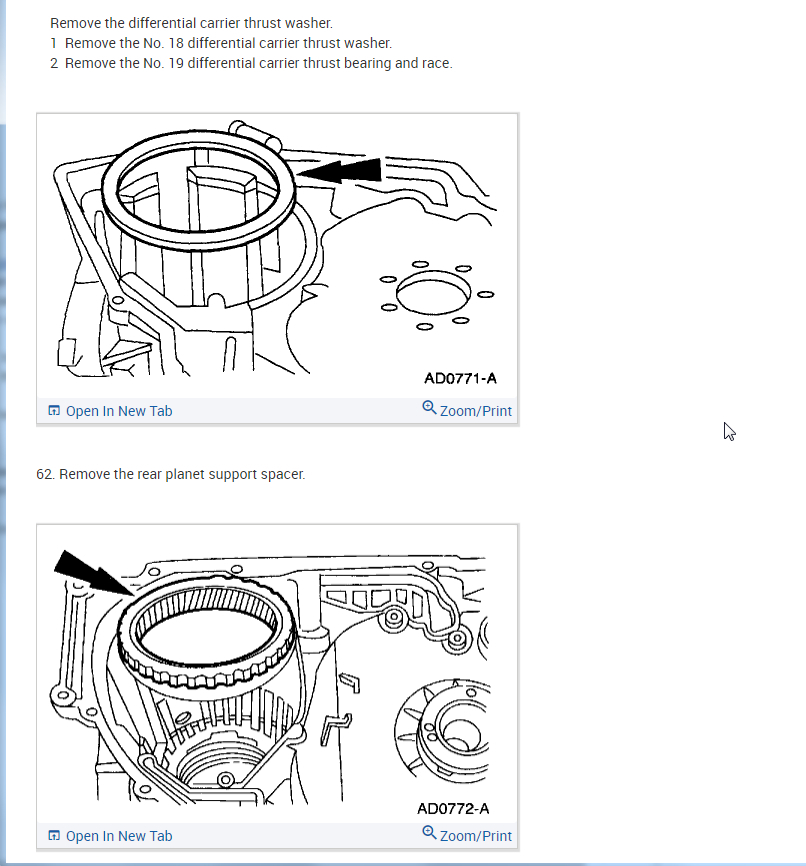 Remove the differential carrier thrust washer.
1 Remove the No. 18 differential carrier thrust washer.
2 Remove the No. 19 differential carrier thrust bearing and race.

AD0771-A

Open In New Tab
Zoom/Print

62. Remove the rear planet support spacer.

AD0772-A

Open In New Tab
Zoom/Print