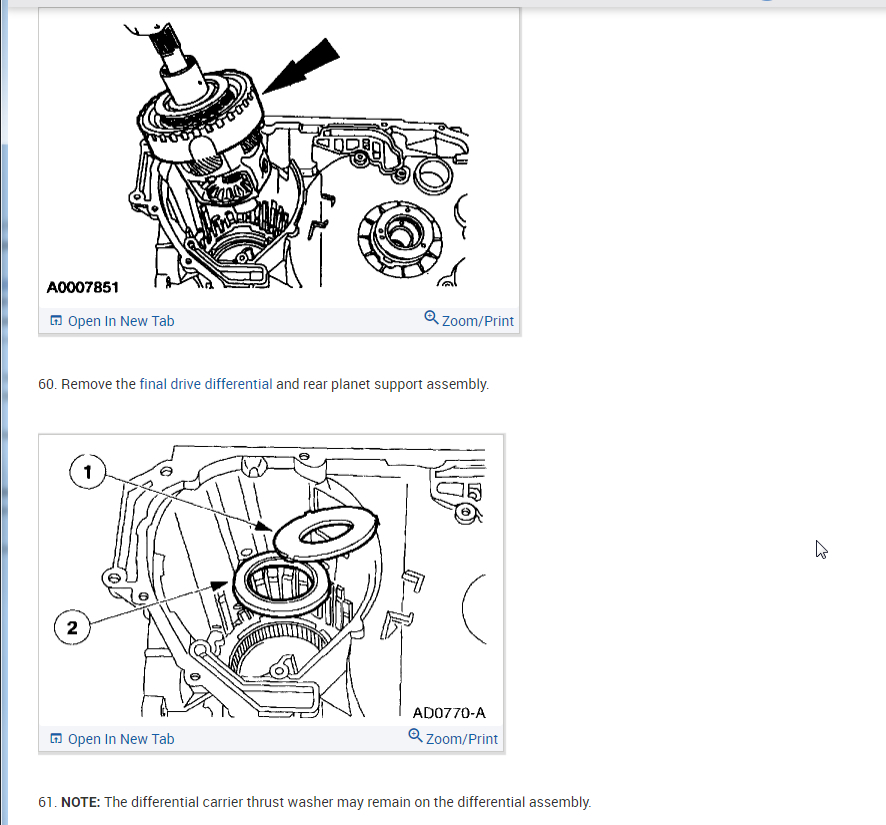 A0007851

Open In New Tab

Zoom/Print

60. Remove the final drive differential and rear planet support assembly.

1

2

AD0770-A

Open In New Tab

Zoom/Print

61. NOTE: The differential carrier thrust washer may remain on the differential assembly.