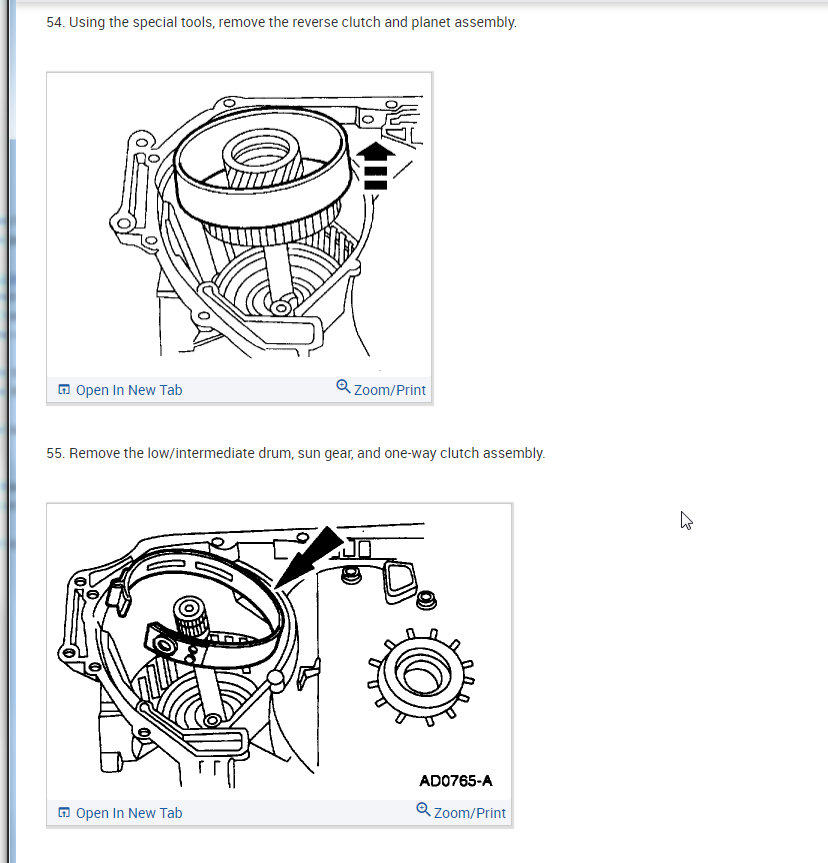 54. Using the special tools, remove the reverse clutch and planet assembly.

Open In New Tab
Zoom/Print

55. Remove the low/intermediate drum, sun gear, and one-way clutch assembly.

AD0765-A

Open In New Tab
Zoom/Print