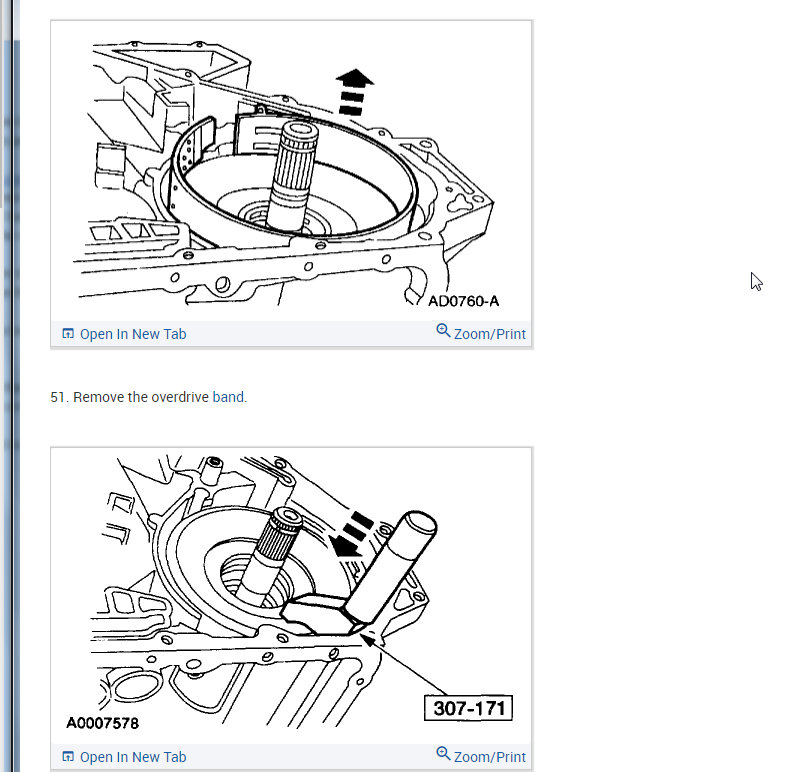 AD0760-A

Open In New Tab

Zoom/Print

51. Remove the overdrive band.

307-171

A0007578

Open In New Tab

Zoom/Print