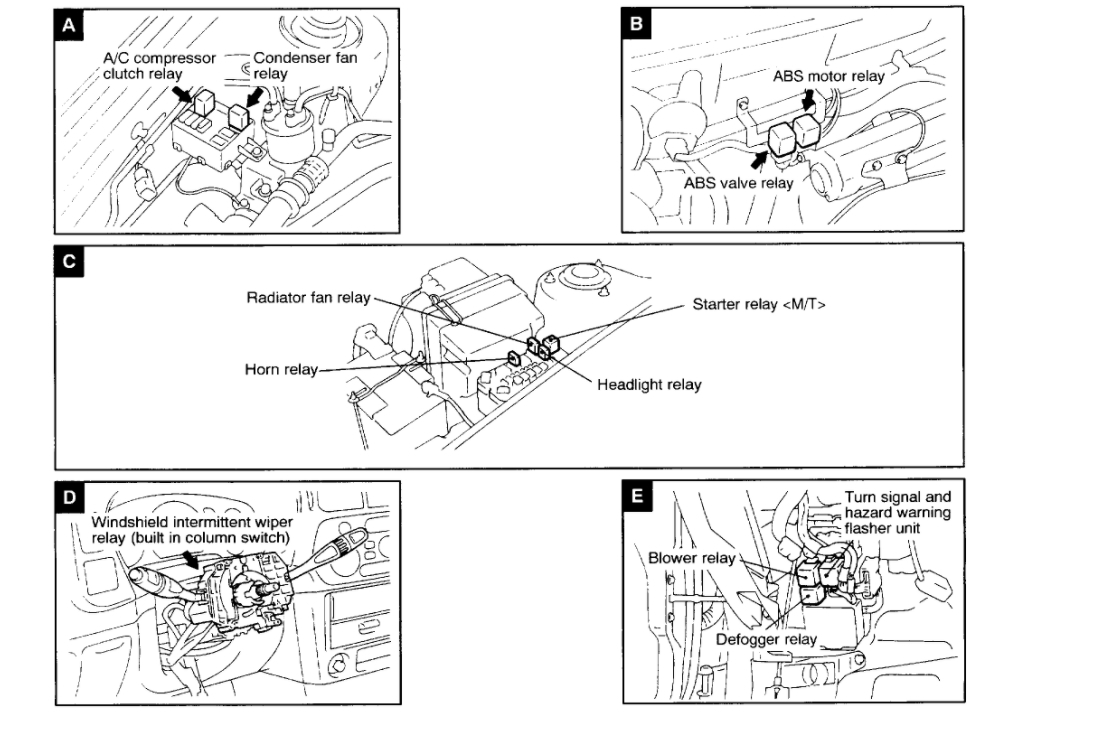 A

A/C compressor clutch relay

Condenser fan relay

B

ABS motor relay

ABS valve relay

C

Radiator fan relay

Starter relay <M/T>

Horn relay

Headlight relay

D

Windshield intermittent wiper relay (built in column switch)

E

Turn signal and hazard warning flasher unit

Blower relay

Defogger relay