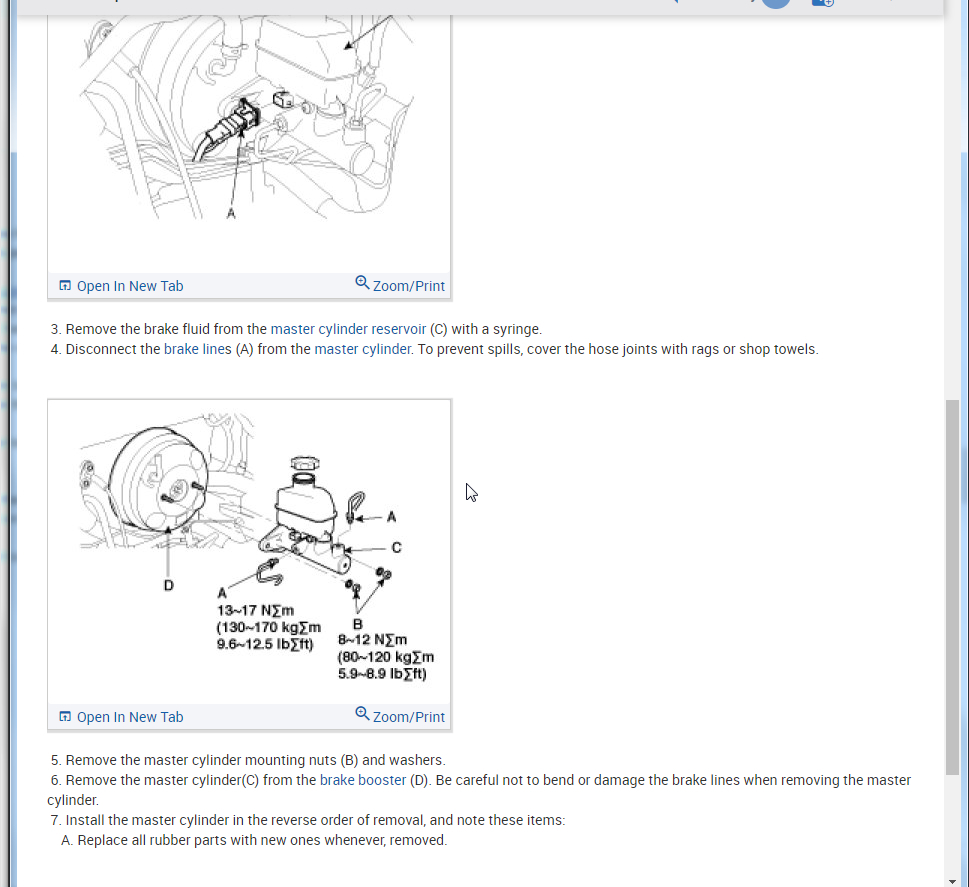 A

Open In New Tab
Zoom/Print

3. Remove the brake fluid from the master cylinder reservoir (C) with a syringe.
4. Disconnect the brake lines (A) from the master cylinder. To prevent spills, cover the hose joints with rags or shop towels.

A
C
D
A
13~17 N∑m
(130~170 kg∑m
9.6~12.5 lb∑ft)
B
8~12 N∑m
(80~120 kg∑m
5.9~8.9 lb∑ft)

Open In New Tab
Zoom/Print

5. Remove the master cylinder mounting nuts (B) and washers.
6. Remove the master cylinder(C) from the brake booster (D). Be careful not to bend or damage the brake lines when removing the master cylinder.
7. Install the master cylinder in the reverse order of removal, and note these items:
A. Replace all rubber parts with new ones whenever, removed.